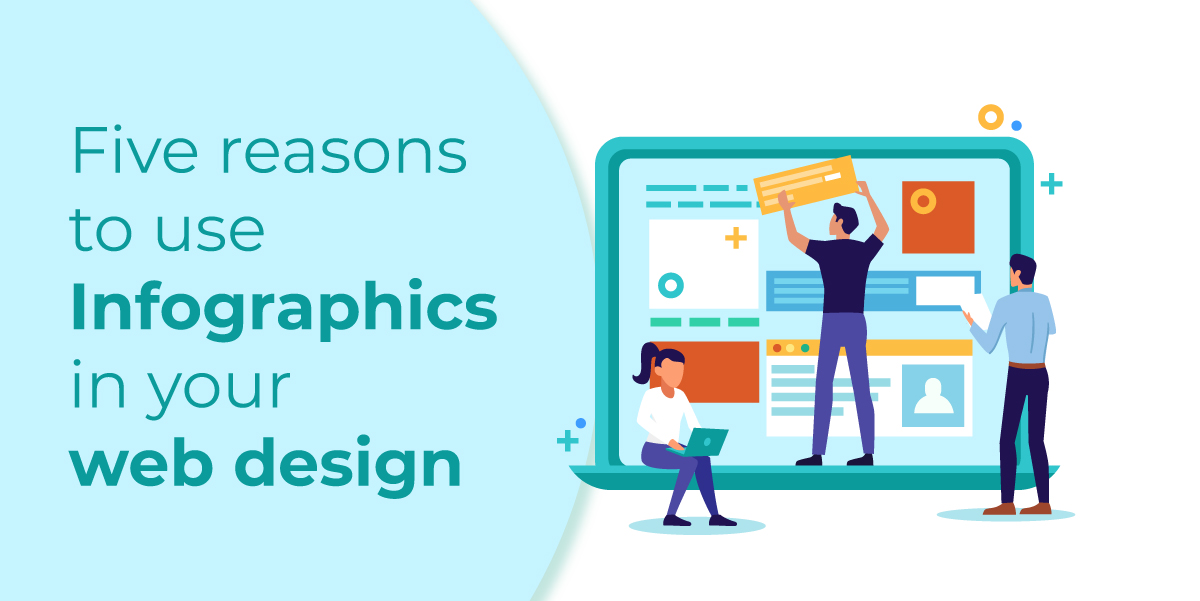 Five reasons to use Infographics in your web design